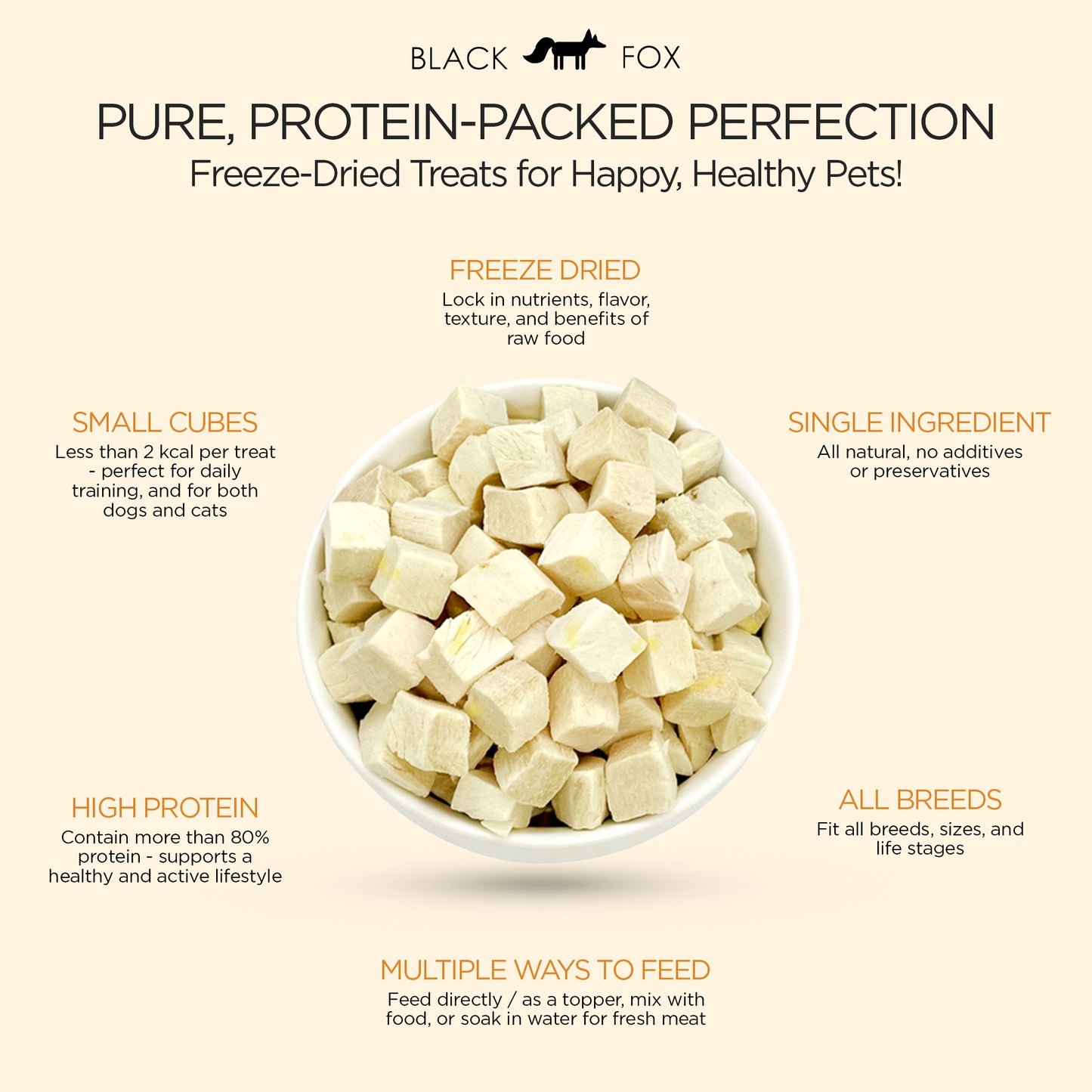 BLACK FOX

PURE, PROTEIN-PACKED PERFECTION
Freeze-Dried Treats for Happy, Healthy Pets!

FREEZE DRIED
Lock in nutrients, flavor, texture, and benefits of raw food

SMALL CUBES
Less than 2 kcal per treat - perfect for daily training, and for both dogs and cats

SINGLE INGREDIENT
All natural, no additives or preservatives

HIGH PROTEIN
Contain more than 80% protein - supports a healthy and active lifestyle

ALL BREEDS
Fit all breeds, sizes, and life stages

MULTIPLE WAYS TO FEED
Feed directly / as a topper, mix with food, or soak in water for fresh meat