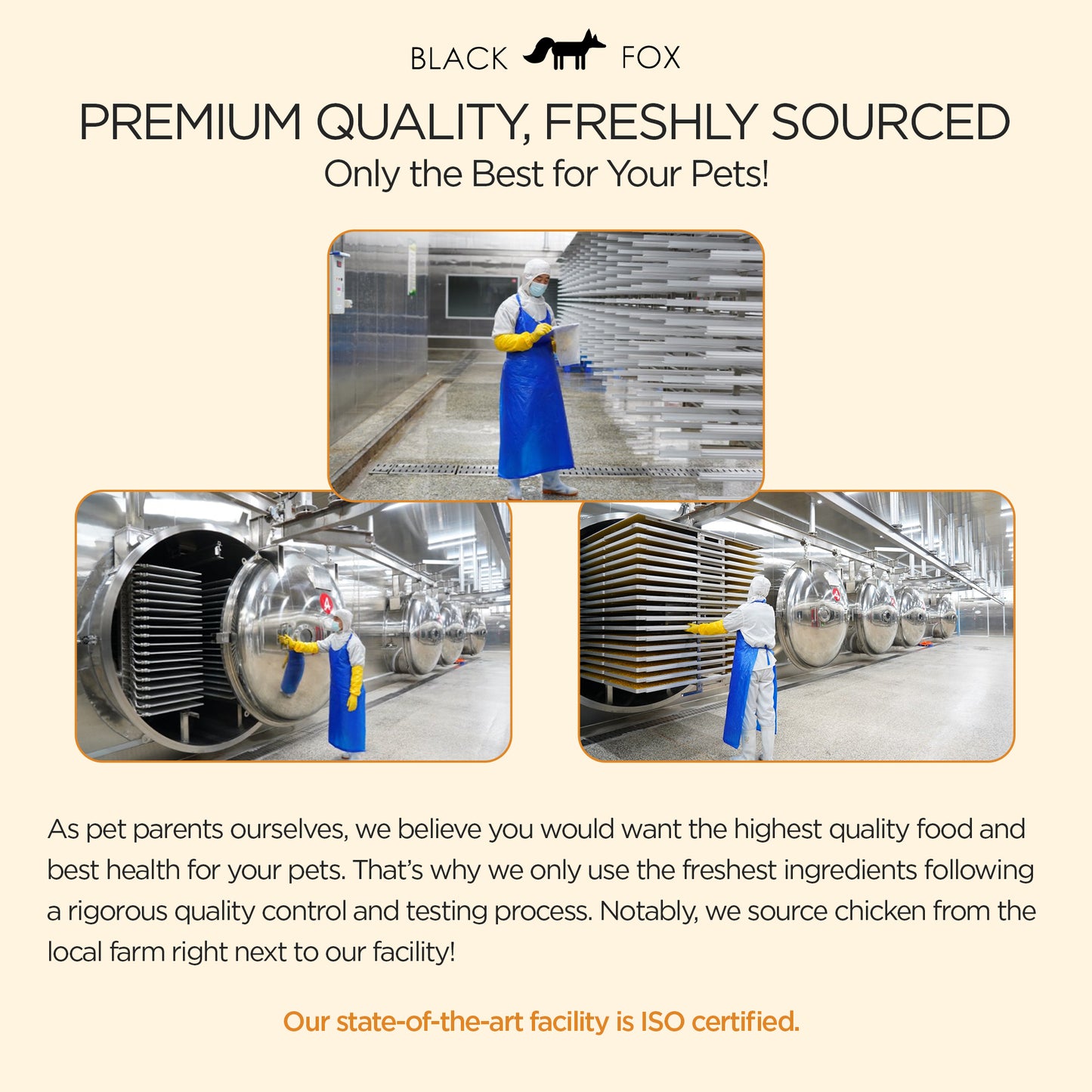 BLACK FOX

PREMIUM QUALITY, FRESHLY SOURCED

Only the Best for Your Pets!

4

4

As pet parents ourselves, we believe you would want the highest quality food and best health for your pets. That's why we only use the freshest ingredients following a rigorous quality control and testing process. Notably, we source chicken from the local farm right next to our facility!

Our state-of-the-art facility is ISO certified.