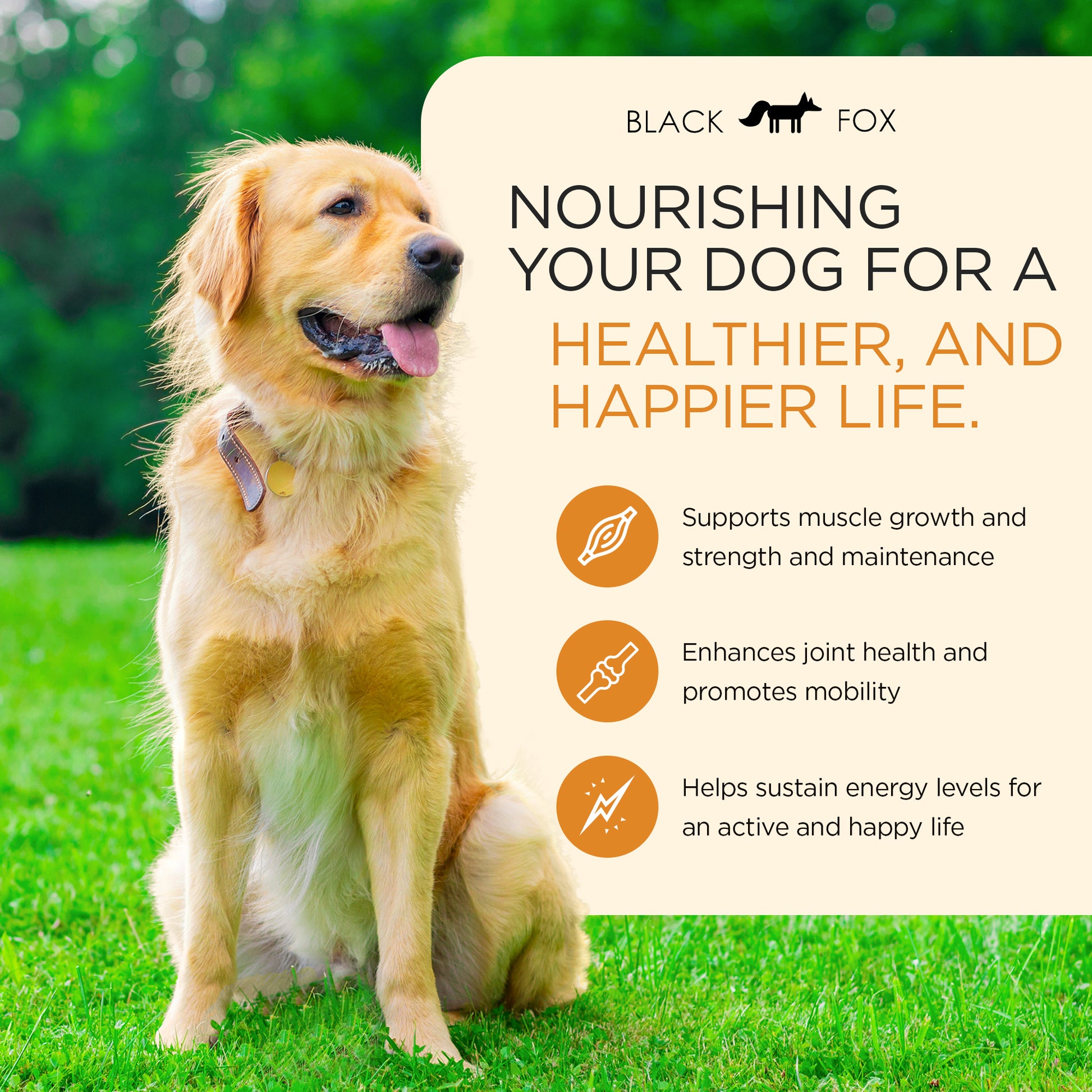 BLACK FOX

NOURISHING YOUR DOG FOR A HEALTHIER, AND HAPPIER LIFE.

Supports muscle growth and strength and maintenance

Enhances joint health and promotes mobility

Helps sustain energy levels for an active and happy life